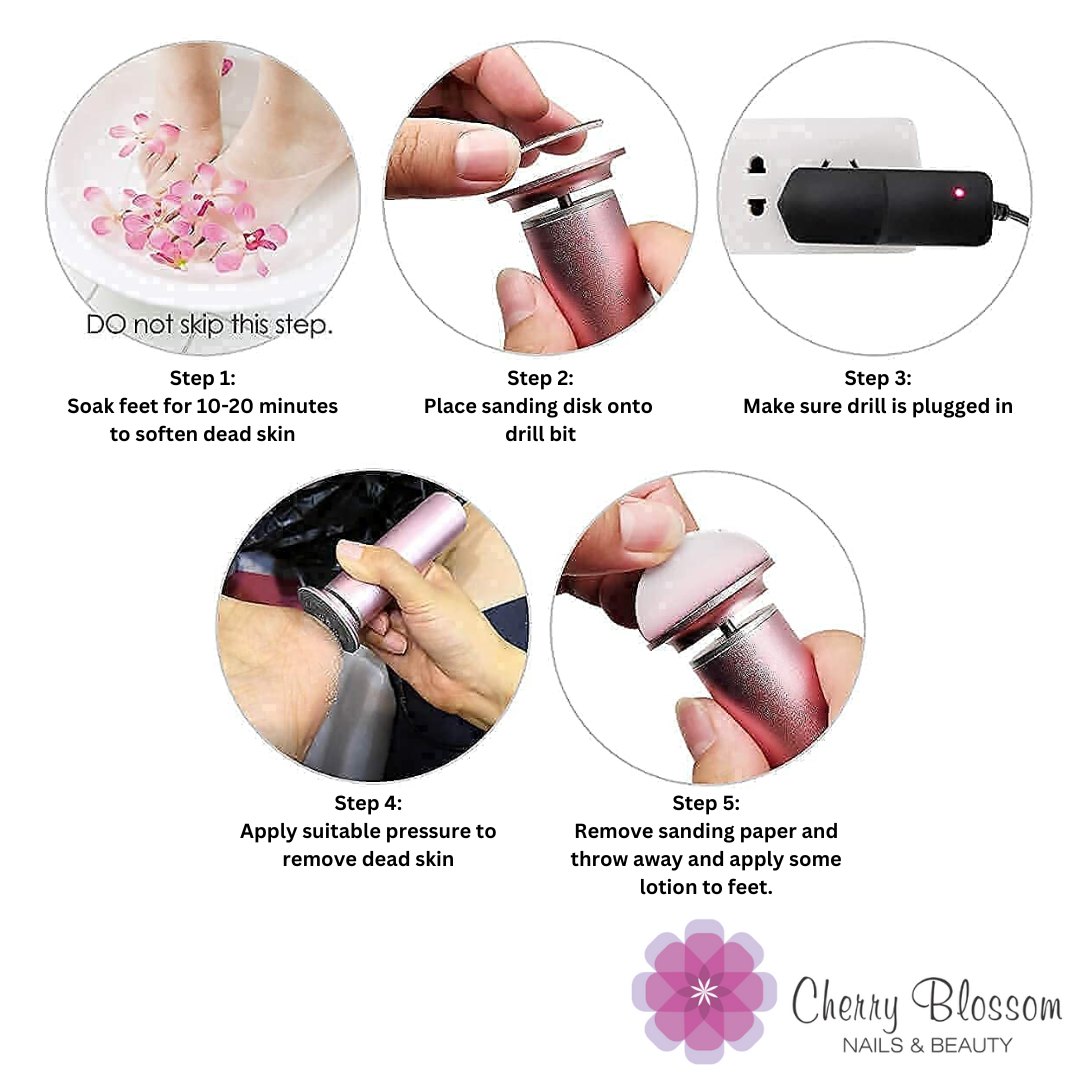 DO not skip this step.

Step 1:
Soak feet for 10-20 minutes to soften dead skin

Step 2:
Place sanding disk onto drill bit

Step 3:
Make sure drill is plugged in

Step 4:
Apply suitable pressure to remove dead skin

Step 5:
Remove sanding paper and throw away and apply some lotion to feet.

Cherry Blossom
NAILS & BEAUTY