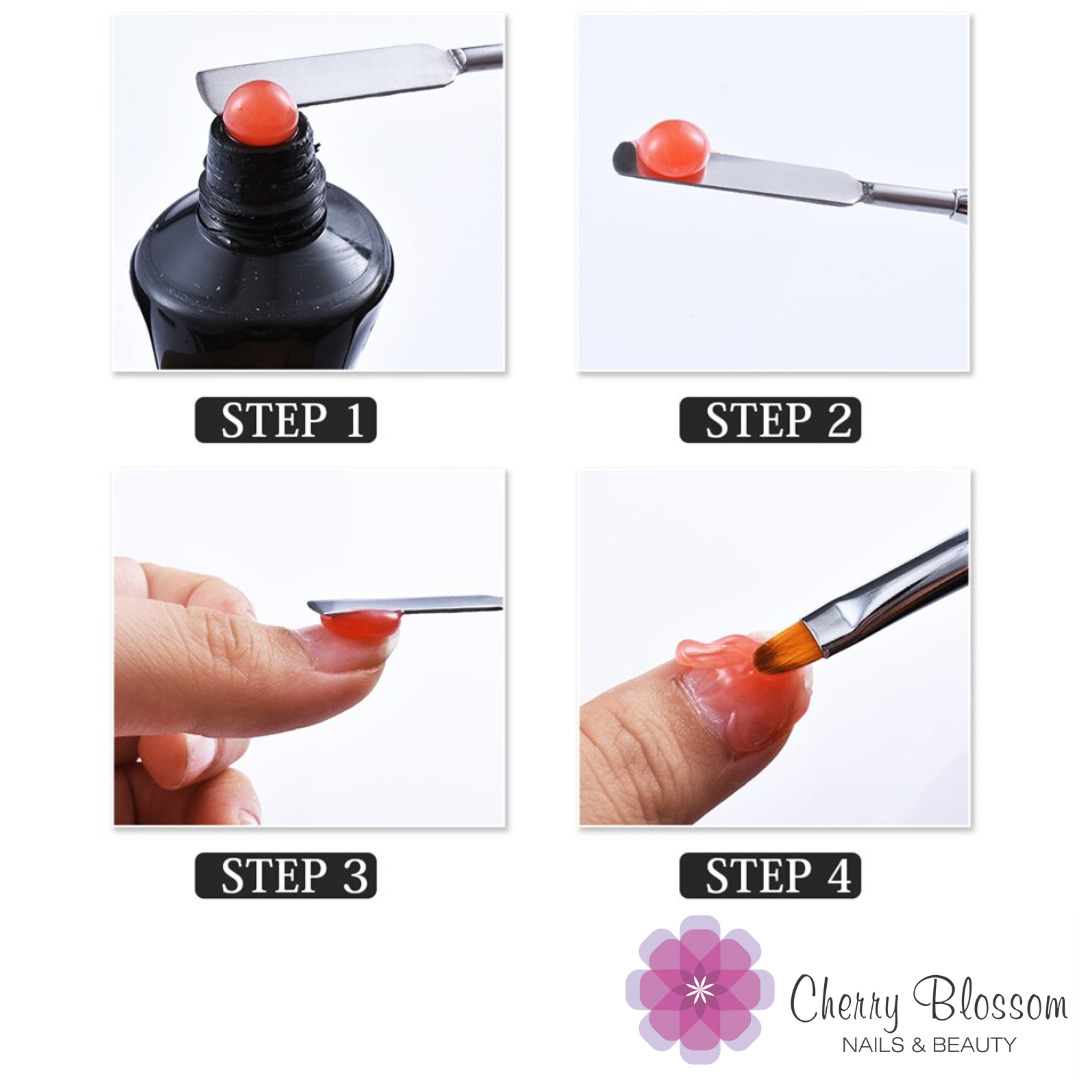 STEP 1

STEP 2

STEP 3

STEP 4

Cherry Blossom
NAILS & BEAUTY