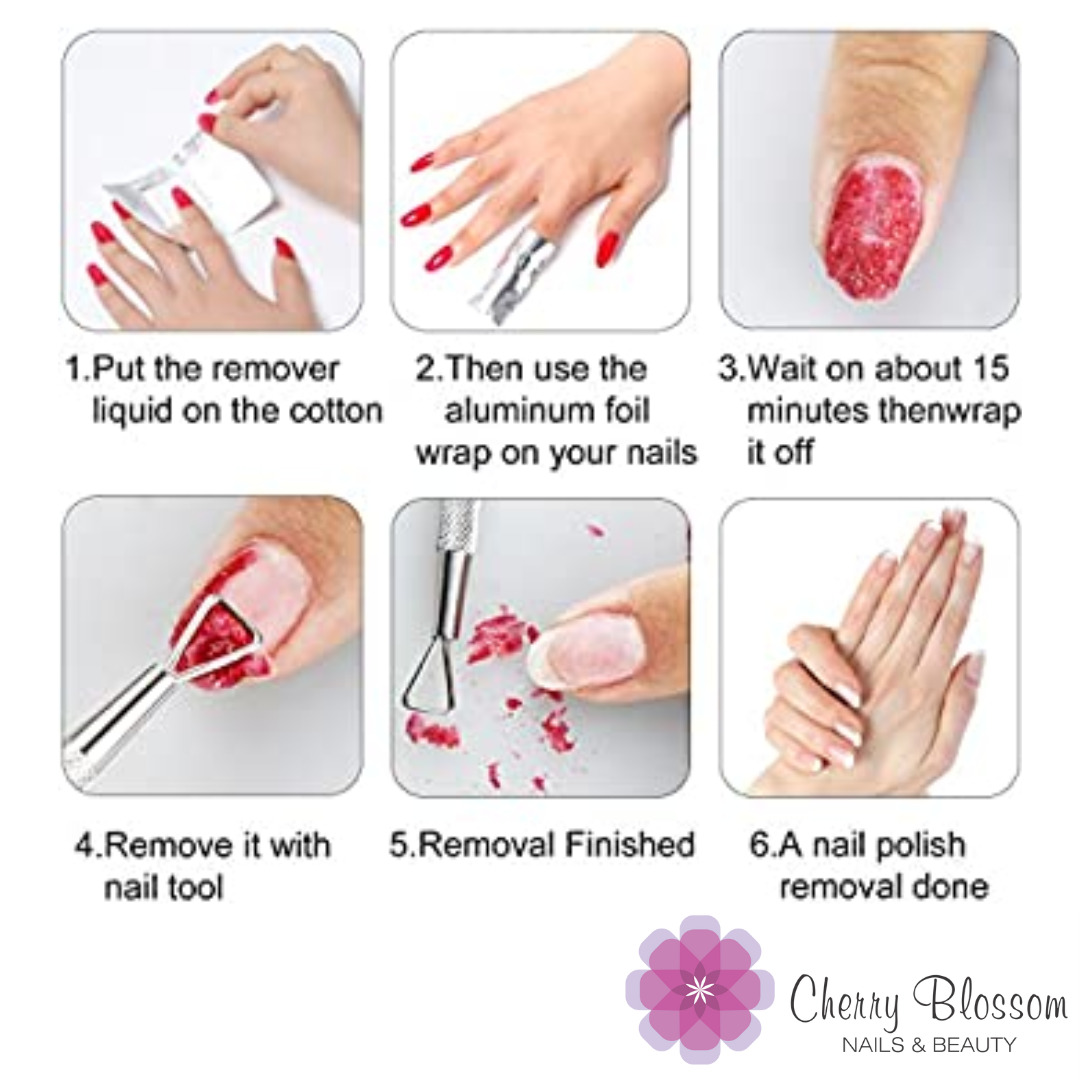 1.Put the remover liquid on the cotton

2.Then use the aluminum foil wrap on your nails

3.Wait on about 15 minutes thenwrap it off

4.Remove it with nail tool

5.Removal Finished

6.A nail polish removal done

Cherry Blossom
NAILS & BEAUTY